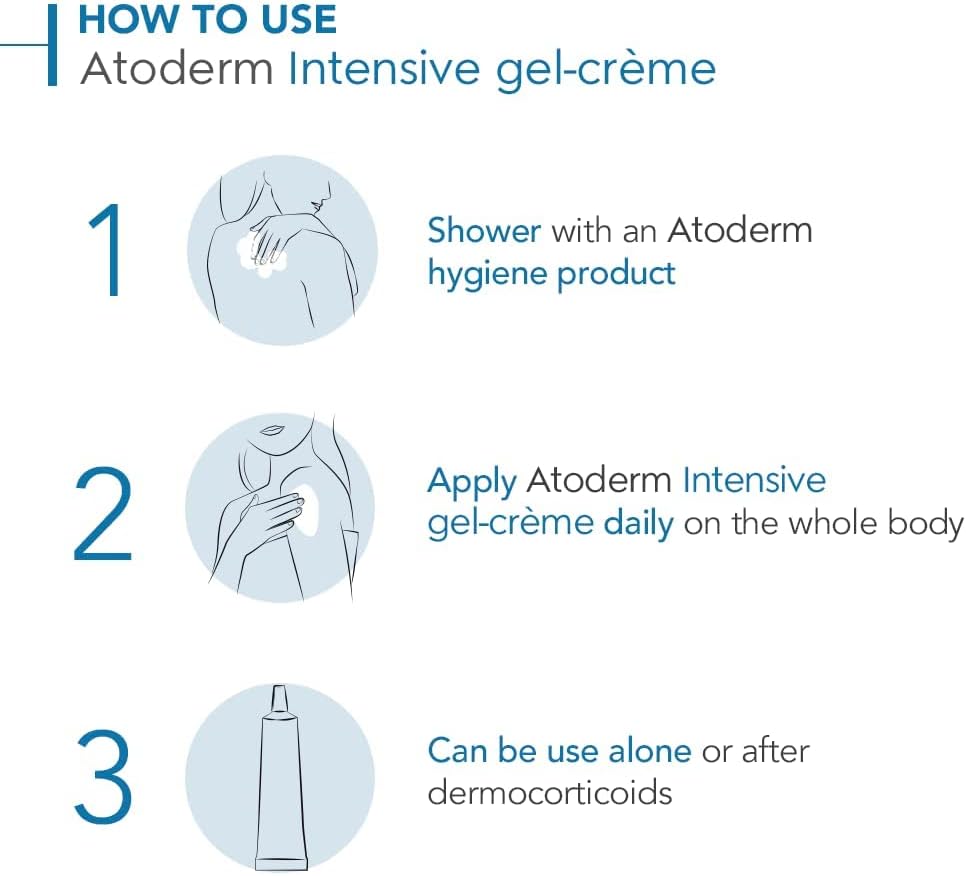 HOW TO USE
Atoderm Intensive gel-crème

1

Shower with an Atoderm hygiene product

2

Apply Atoderm Intensive gel-crème daily on the whole body

3

Can be use alone or after dermocorticoids